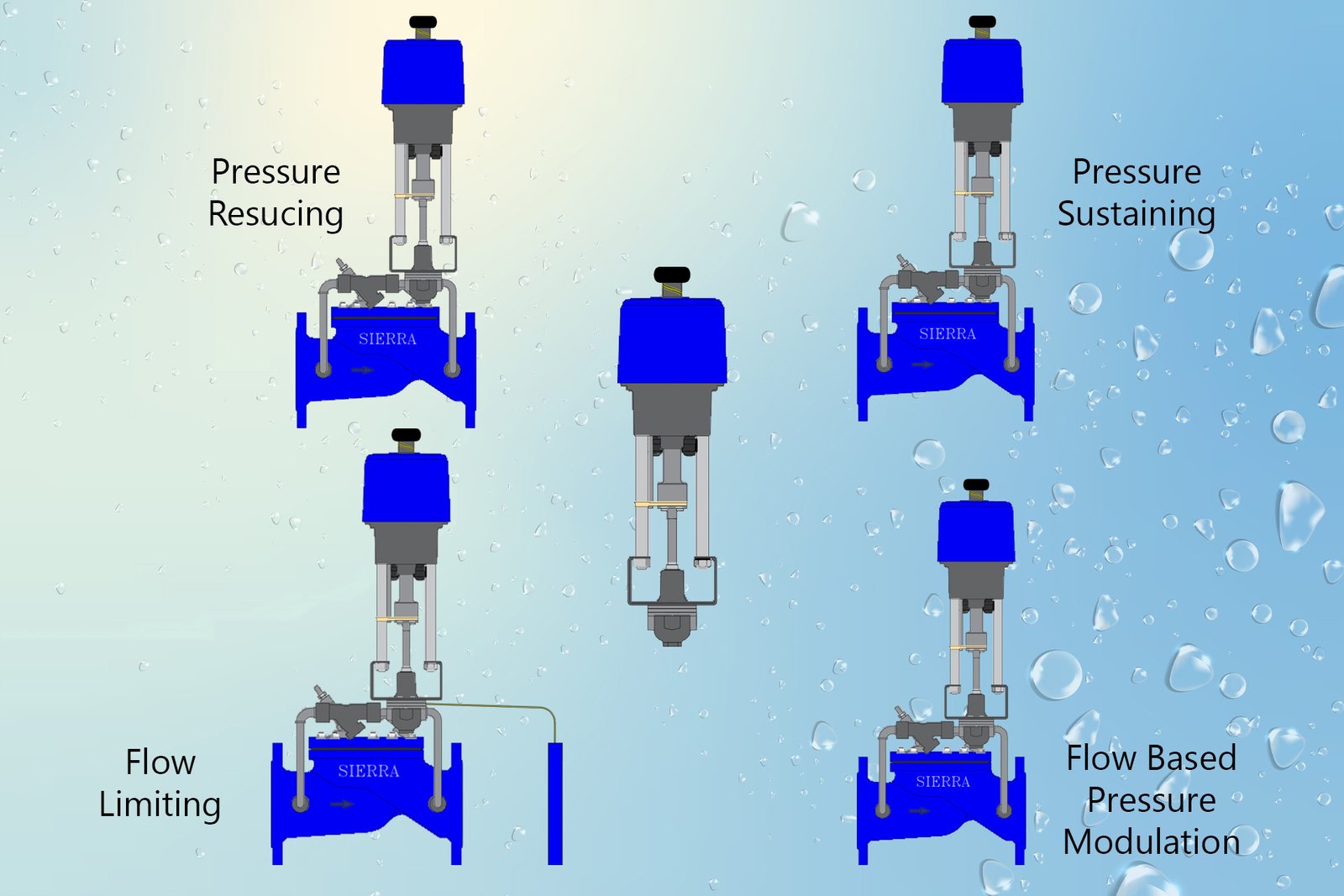 Pressure Resucing

SIERRA

Pressure Sustaining

SIERRA

Flow Limiting

SIERRA

SIERRA

Flow Based Pressure Modulation