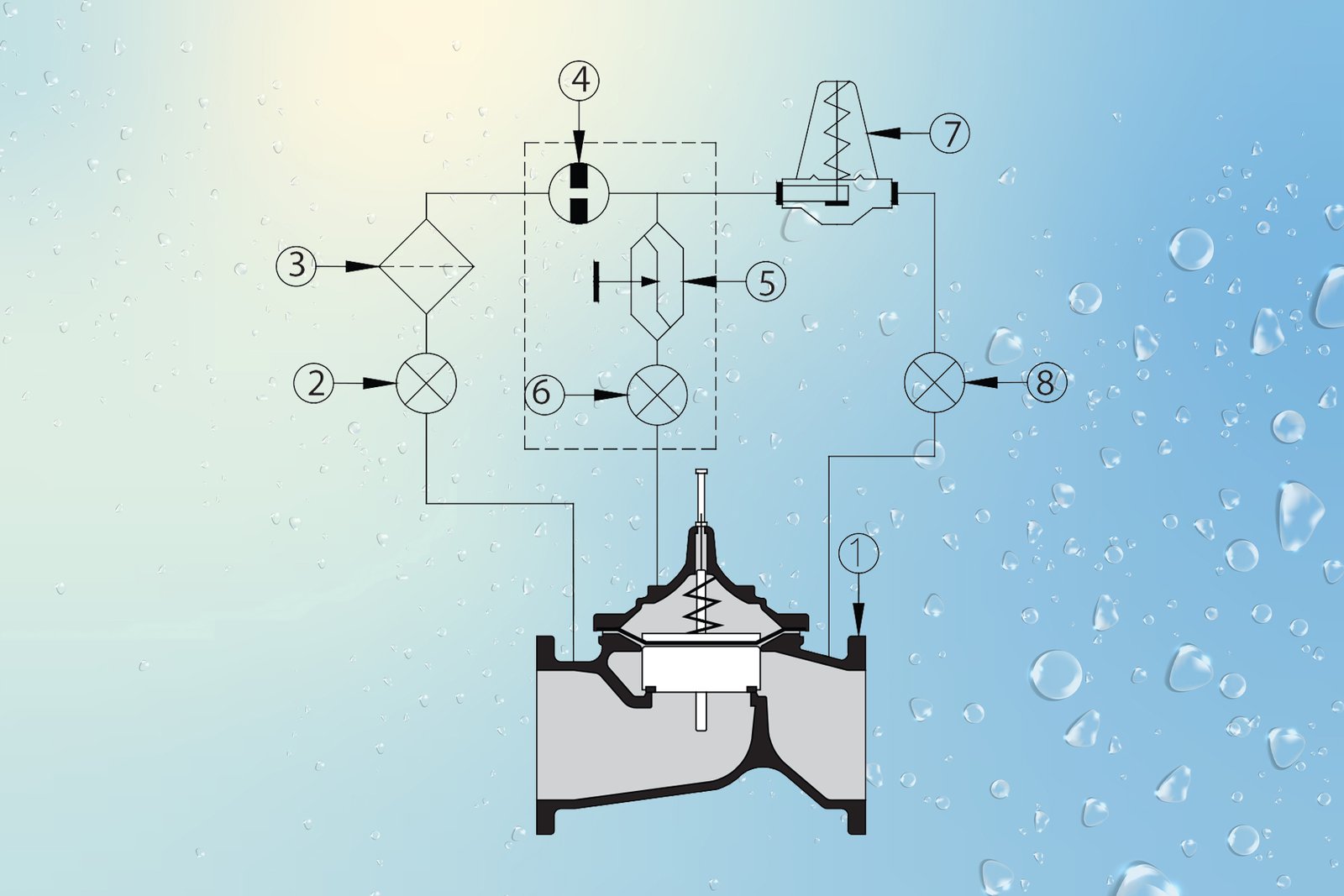 4
7
3
5
2
6
8
1